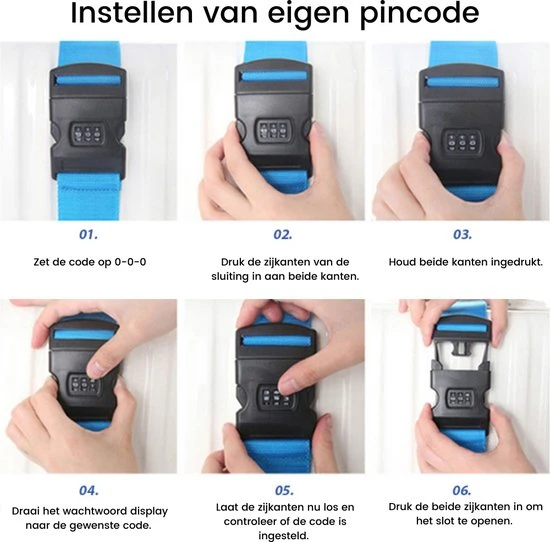 Instellen van eigen pincode

01.

Zet de code op 0-0-0

02.

Druk de zijkanten van de sluiting in aan beide kanten.

03.

Houd beide kanten ingedrukt.

04.

Draai het wachtwoord display naar de gewenste code.

05.

Laat de zijkanten nu los en controleer of de code is ingesteld.

06.

Druk de beide zijkanten in om het slot te openen.