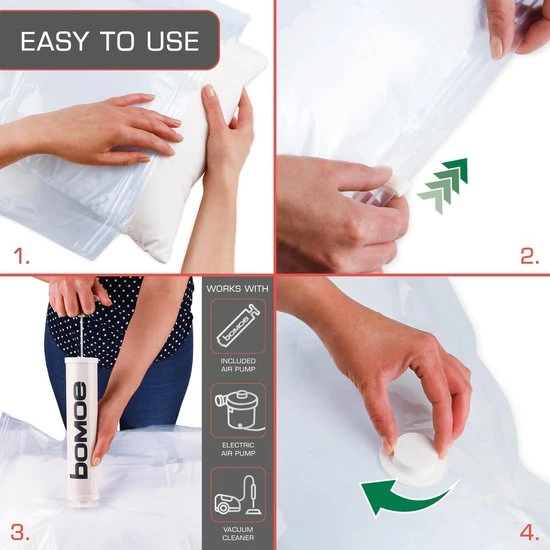 EASY TO USE

1.

2.

bomoe

3.

WORKS WITH

bomoe

INCLUDED AIR PUMP

ELECTRIC AIR PUMP

VACUUM CLEANER

4.